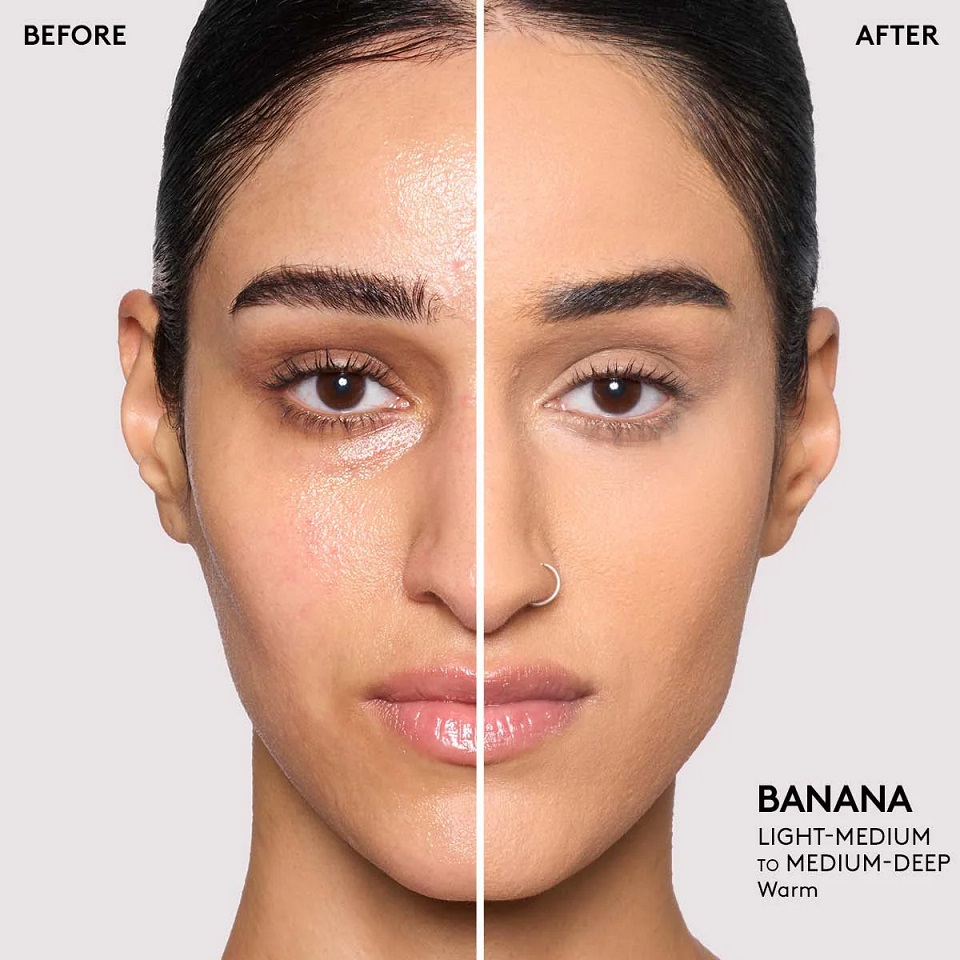 BEFORE

AFTER

BANANA
LIGHT-MEDIUM
TO MEDIUM-DEEP
Warm